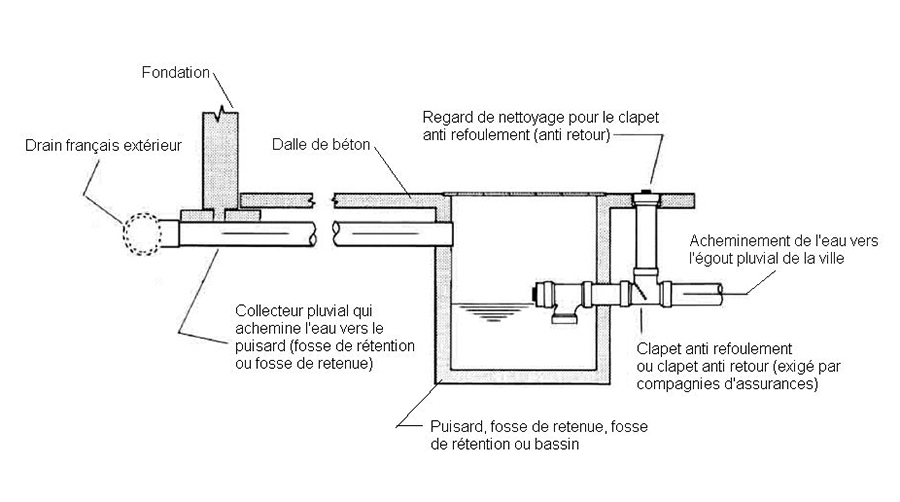 Fondation

Drain français extérieur

Dalle de béton

Regard de nettoyage pour le clapet anti refoulement (anti retour)

Acheminement de l'eau vers l'égout pluvial de la ville

Collecteur pluvial qui achemine l'eau vers le puisard (fosse de rétention ou fosse de retenue)

Clapet anti refoulement ou clapet anti retour (exigé par compagnies d'assurances)

Puisard, fosse de retenue, fosse de rétention ou bassin