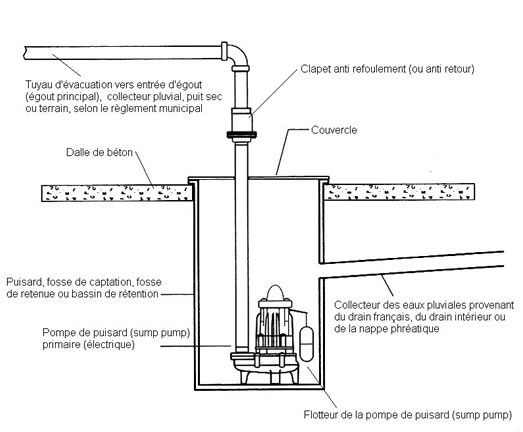 Tuyau d'évacuation vers entrée d'égout (égout principal), collecteur pluvial, puit sec ou terrain, selon le règlement municipal

Clapet anti refoulement (ou anti retour)

Couvercle

Dalle de béton

Puisard, fosse de captation, fosse de retenue ou bassin de rétention

Collecteur des eaux pluviales provenant du drain français, du drain intérieur ou de la nappe phréatique

Pompe de puisard (sump pump) primaire (électrique)

Flotteur de la pompe de puisard (sump pump)