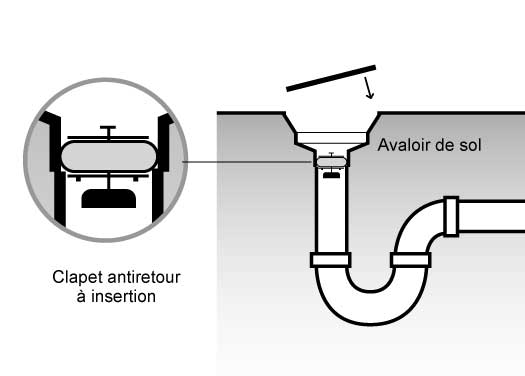 Avaloir de sol

Clapet antiretour à insertion